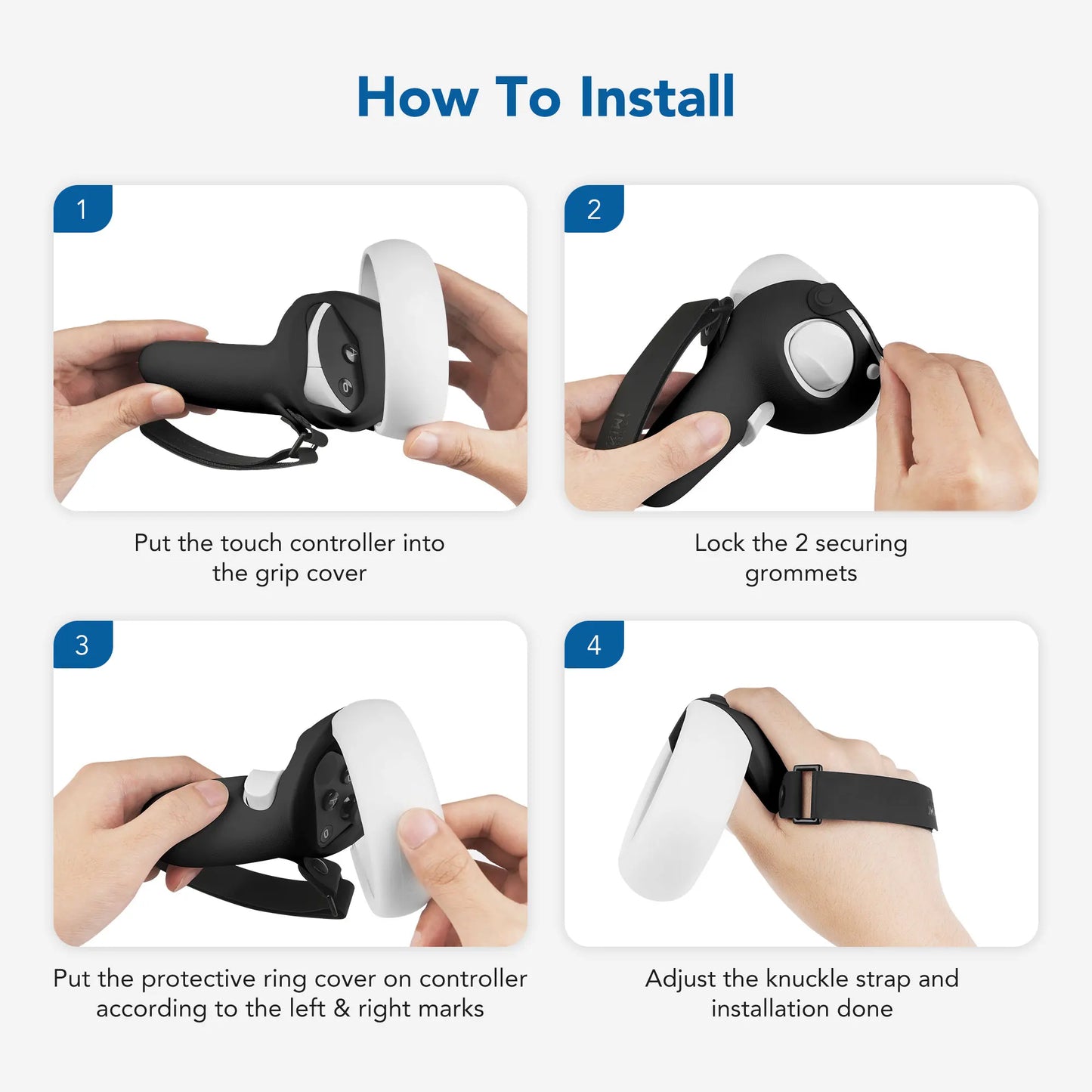 How To Install

1

Put the touch controller into the grip cover

2

Lock the 2 securing grommets

3

Put the protective ring cover on controller according to the left & right marks

4

Adjust the knuckle strap and installation done