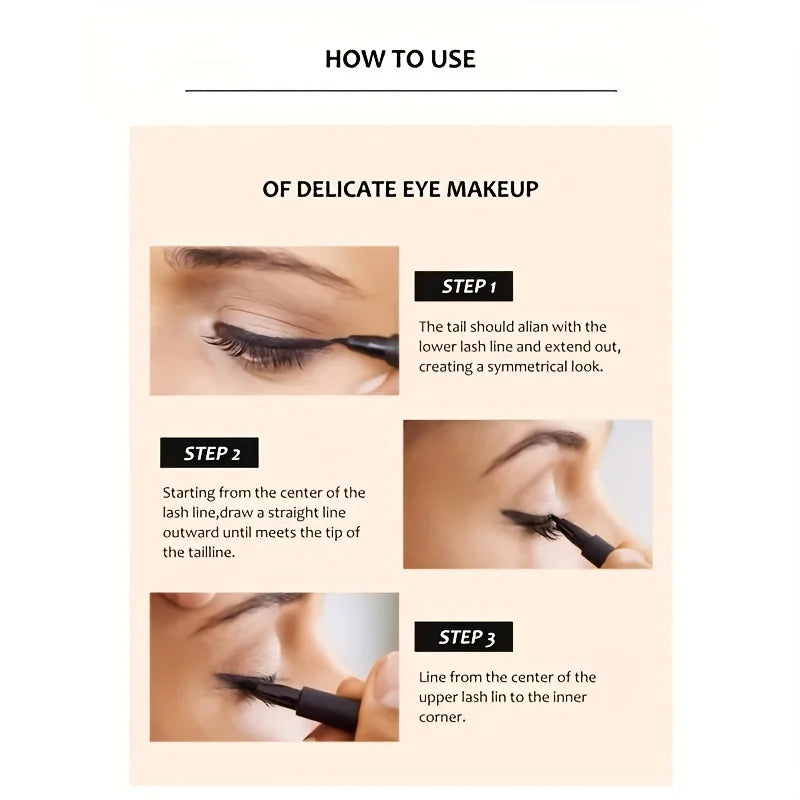 HOW TO USE

OF DELICATE EYE MAKEUP

STEP 1

The tail should alian with the lower lash line and extend out, creating a symmetrical look.

STEP 2

Starting from the center of the lash line,draw a straight line outward until meets the tip of the tailline.

STEP 3

Line from the center of the upper lash lin to the inner corner.