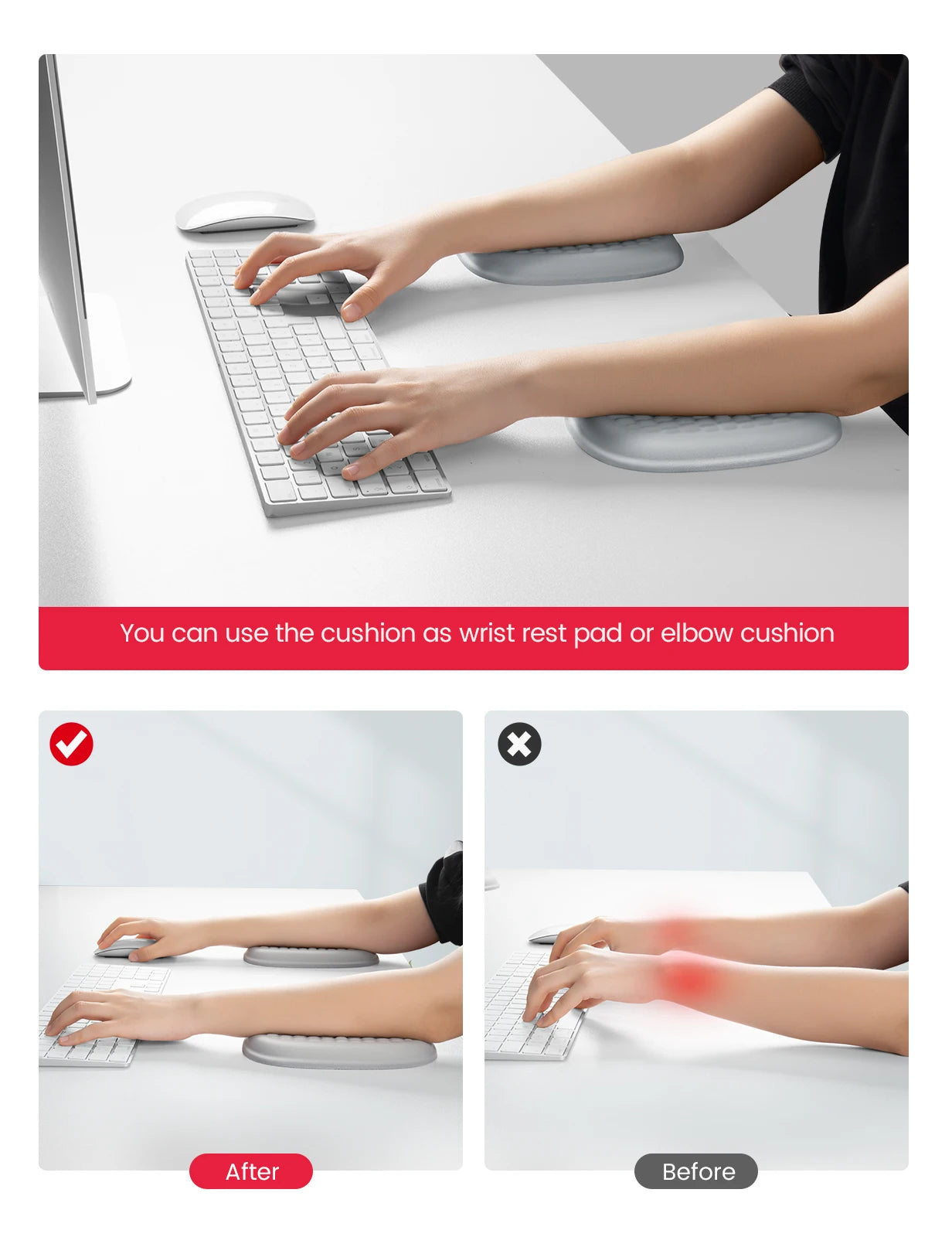 You can use the cushion as wrist rest pad or elbow cushion

After

Before